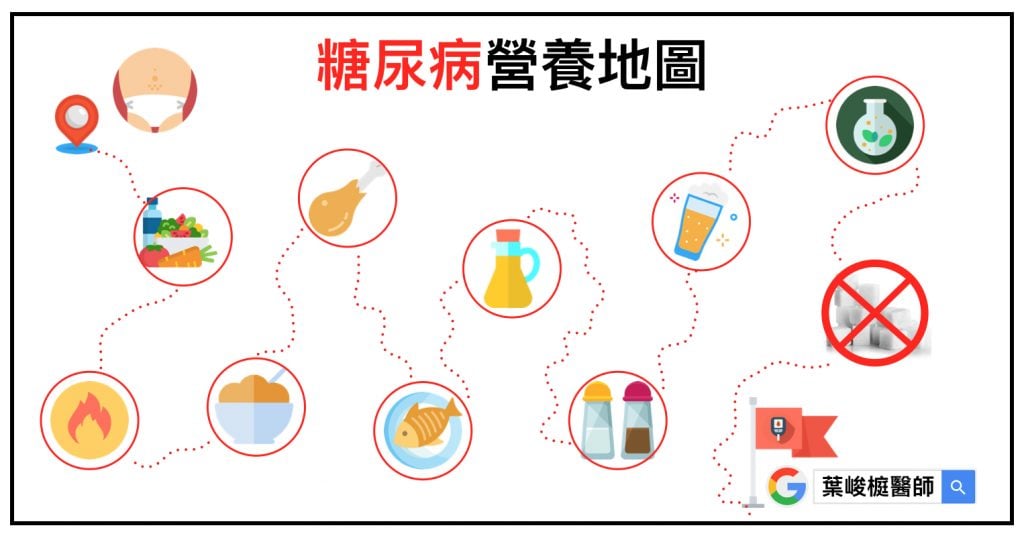 糖尿病營養地圖

葉峻榳醫師